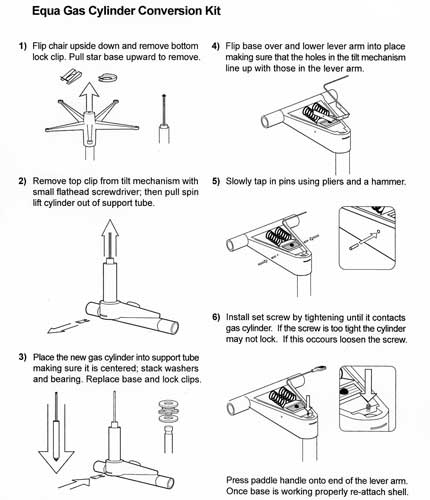 Equa Gas Cylinder Conversion Kit

1) Flip chair upside down and remove bottom lock clip. Pull star base upward to remove.

2) Remove top clip from tilt mechanism with small flathead screwdriver; then pull spin lift cylinder out of support tube.

3) Place the new gas cylinder into support tube making sure it is centered; stack washers and bearing. Replace base and lock clips.

4) Flip base over and lower lever arm into place making sure that the holes in the tilt mechanism line up with those in the lever arm.

5) Slowly tap in pins using pliers and a hammer.

6) Install set screw by tightening until it contacts gas cylinder. If the screw is too tight the cylinder may not lock. If this occours loosen the screw.

Press paddle handle onto end of the lever arm. Once base is working properly re-attach shell.